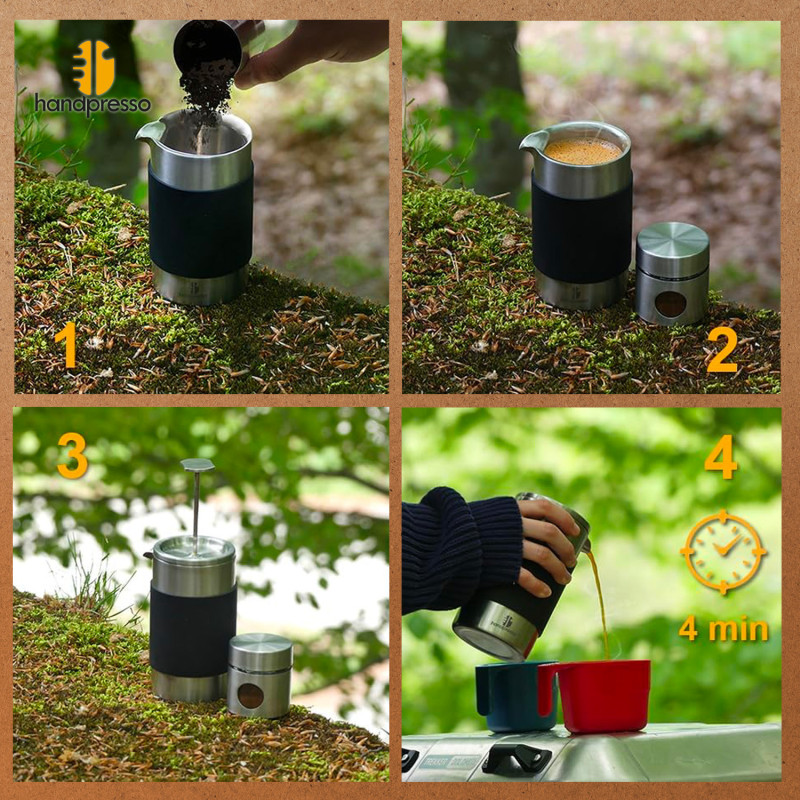 handpresso

1

2

3

4

4 min